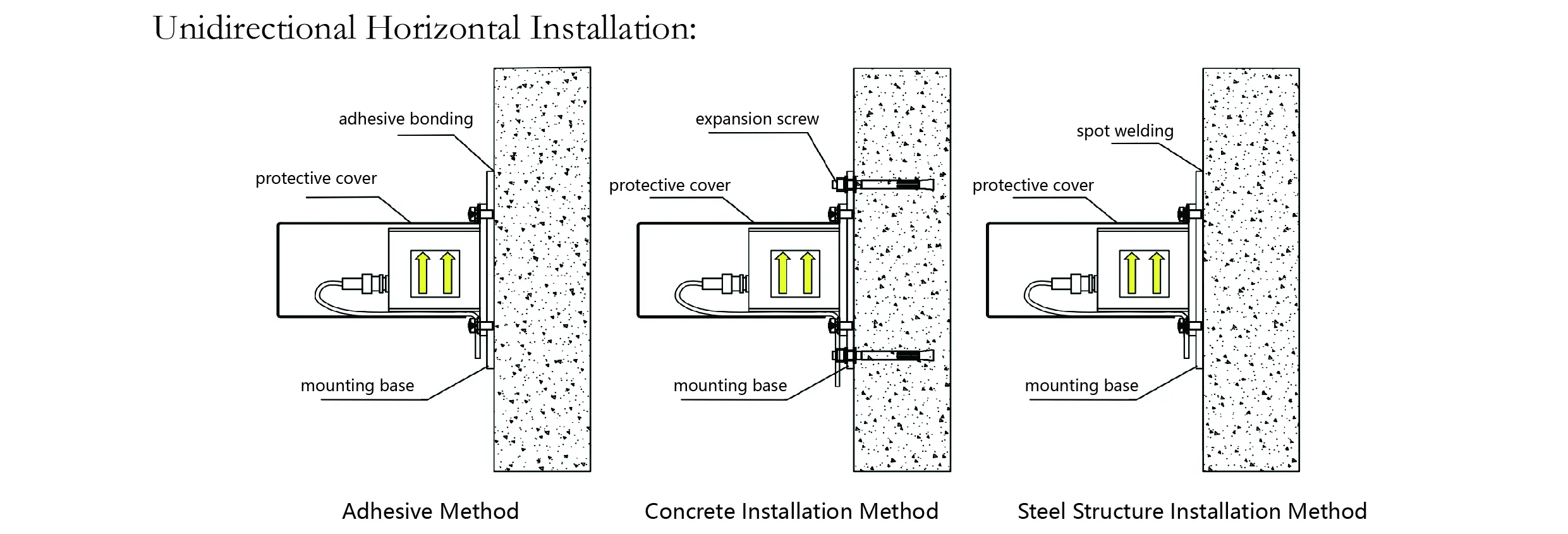 Unidirectional Horizontal Installation:

adhesive bonding

protective cover

mounting base

Adhesive Method

expansion screw

protective cover

mounting base

Concrete Installation Method

spot welding

protective cover

mounting base

Steel Structure Installation Method